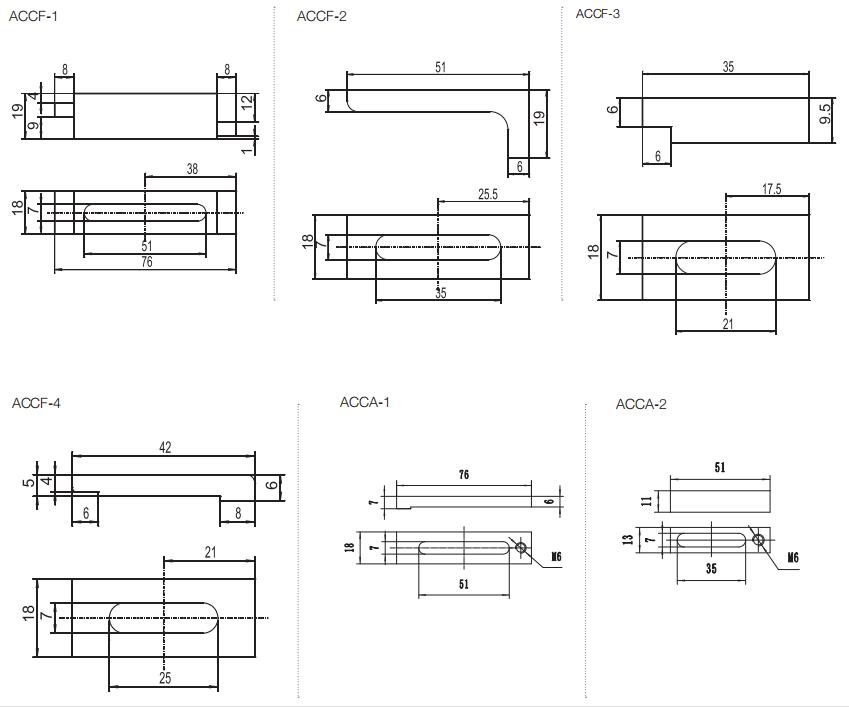 ACCF-1

8
8
19
4
9
12
1
38
18
7
51
76

ACCF-2

51
6
19
6
25.5
18
7
35

ACCF-3

35
6
9.5
6
17.5
18
7
21

ACCF-4

42
5
4
6
6
8
21
18
7
25

ACCA-1

76
7
6
18
7
M6
51

ACCA-2

51
11
13
7
M6
35